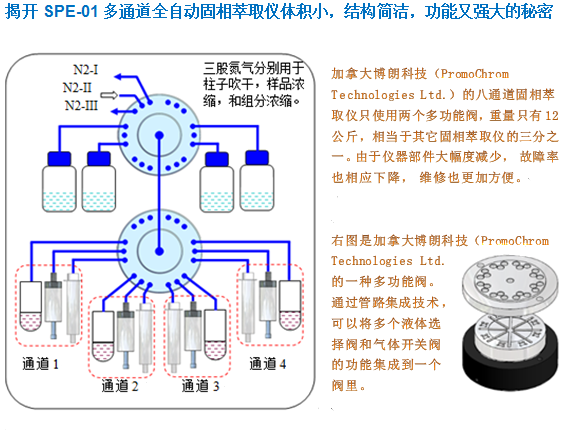 揭开 SPE-01 多通道全自动固相萃取仪体积小，结构简洁，功能又强大的秘密

N2-I
N2-II
N2-III

三股氮气分别用于柱子吹干，样品浓缩，和组分浓缩。

通道 1

通道 2

通道 3

通道 4

加拿大博朗科技（PromoChrom Technologies Ltd.）的八通道固相萃取仪只使用两个多功能阀，重量只有 12 公斤，相当于其它固相萃取仪的三分之一。由于仪器部件大幅度减少，故障率也相应下降，维修也更加方便。

右图是加拿大博朗科技（PromoChrom Technologies Ltd. 的一种多功能阀。通过管路集成技术，可以将多个液体选择阀和气体开关阀的功能集成到一个阀里。